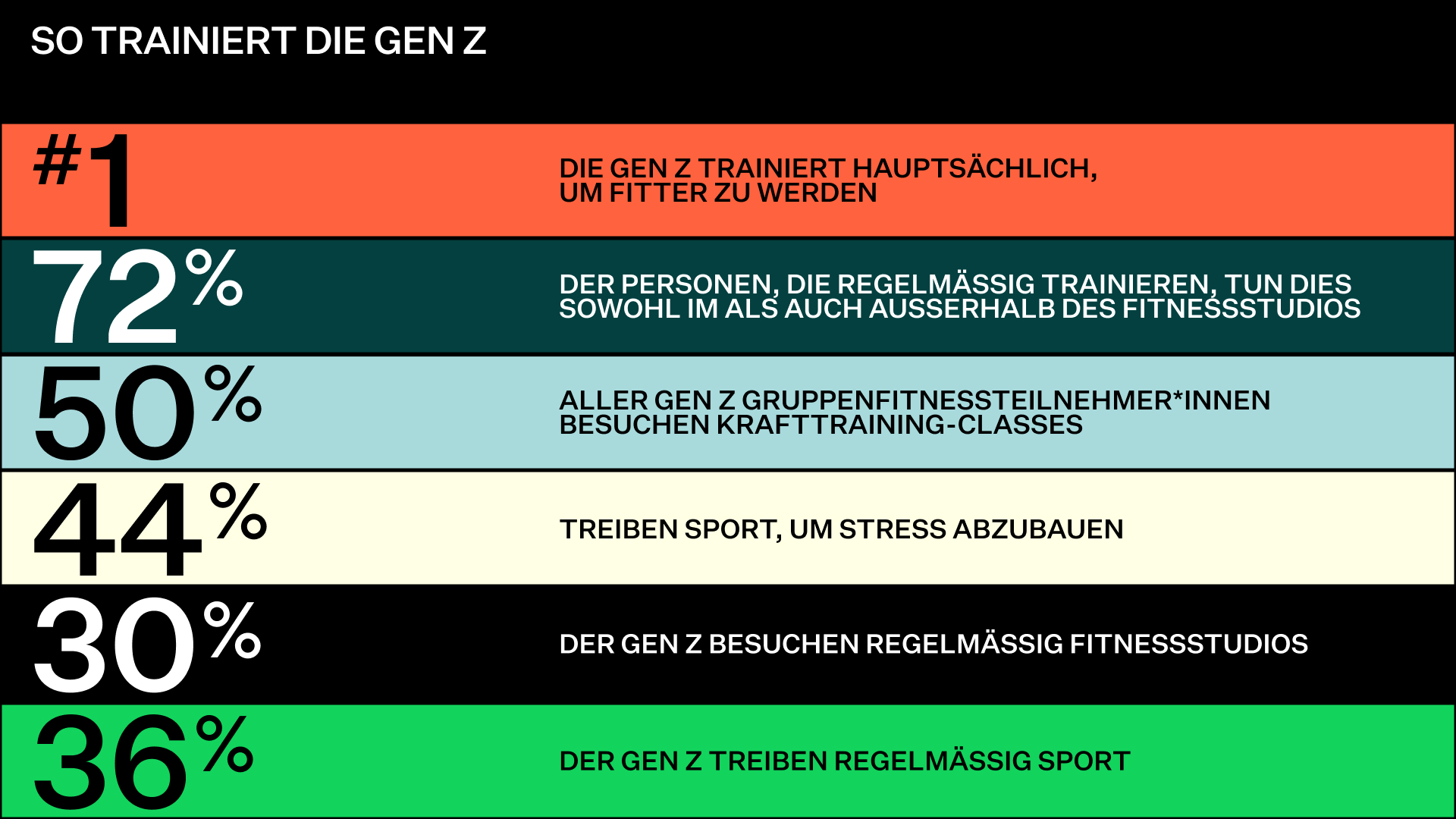 SO TRAINIERT DIE GEN Z

#1

DIE GEN Z TRAINIERT HAUPTSÄCHLICH, UM FITTER ZU WERDEN

72%

DER PERSONEN, DIE REGELMÄSSIG TRAINIEREN, TUN DIES SOWOHL IM ALS AUCH AUSSERHALB DES FITNESSSTUDIOS

50%

ALLER GEN Z GRUPPENFITNESSTEILNEHMER*INNEN BESUCHEN KRAFTTRAINING-CLASSES

44%

TREIBEN SPORT, UM STRESS ABZUBAUEN

30%

DER GEN Z BESUCHEN REGELMÄSSIG FITNESSSTUDIOS

36%

DER GEN Z TREIBEN REGELMÄSSIG SPORT