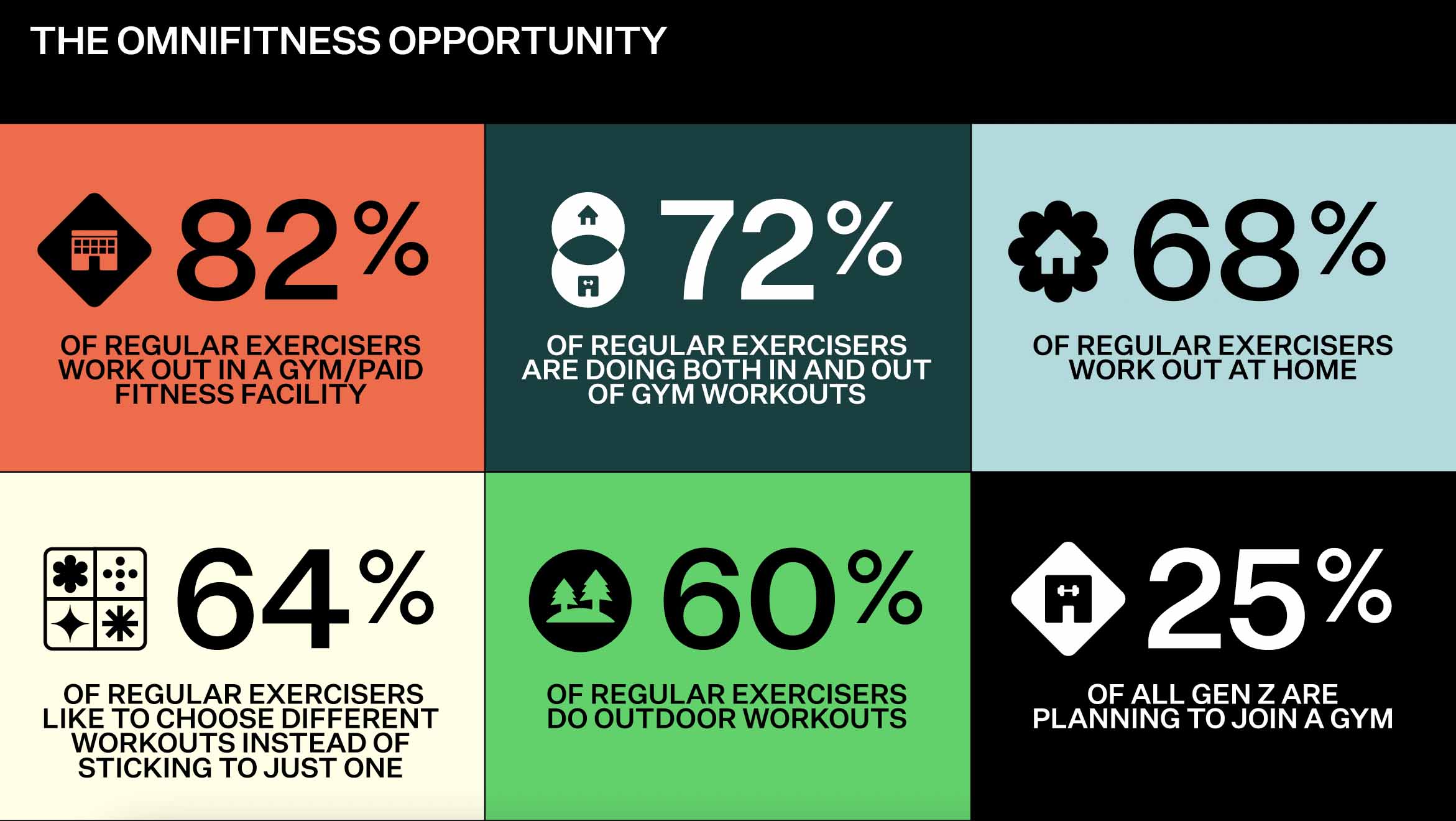 THE OMNIFITNESS OPPORTUNITY

82%

OF REGULAR EXERCISERS WORK OUT IN A GYM/PAID FITNESS FACILITY

72%

OF REGULAR EXERCISERS ARE DOING BOTH IN AND OUT OF GYM WORKOUTS

68%

OF REGULAR EXERCISERS WORK OUT AT HOME

64%

OF REGULAR EXERCISERS LIKE TO CHOOSE DIFFERENT WORKOUTS INSTEAD OF STICKING TO JUST ONE

60%

OF REGULAR EXERCISERS DO OUTDOOR WORKOUTS

25%

OF ALL GEN Z ARE PLANNING TO JOIN A GYM